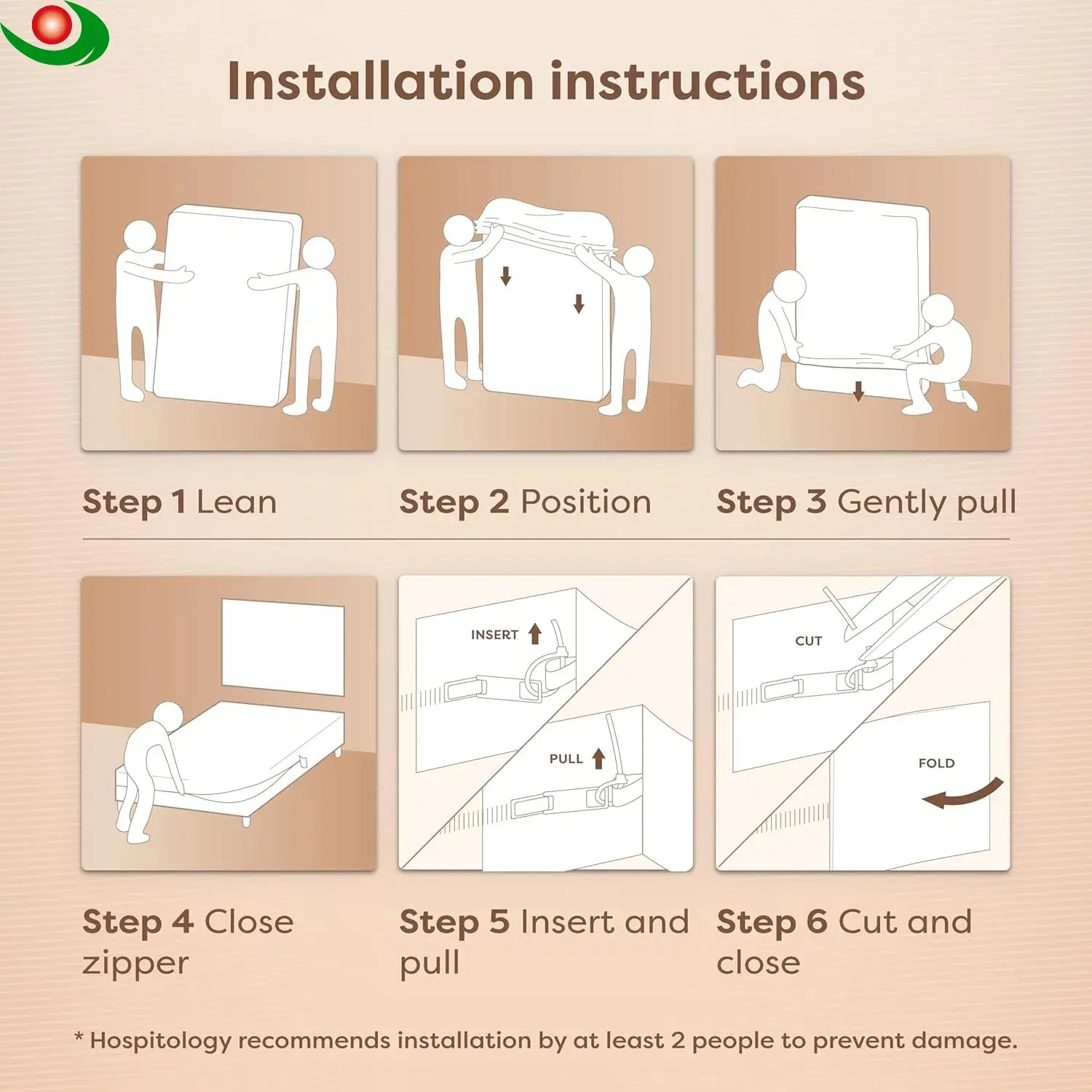 Installation instructions

Step 1 Lean

Step 2 Position

Step 3 Gently pull

INSERT

PULL

CUT

FOLD

Step 4 Close zipper

Step 5 Insert and pull

Step 6 Cut and close

* Hospitology recommends installation by at least 2 people to prevent damage.